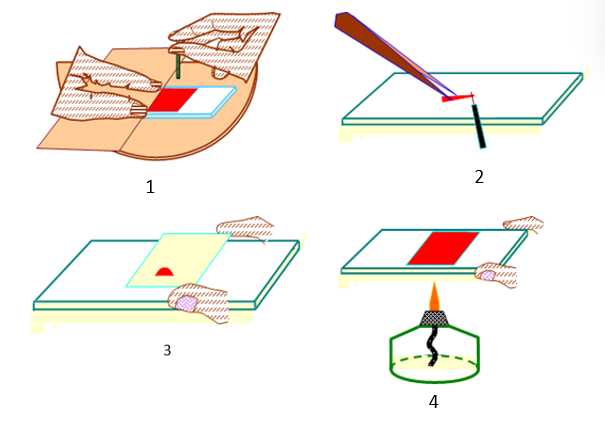 1

2

3

4