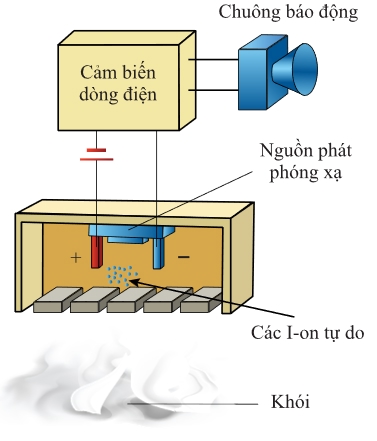 Chuông báo động

Cảm biến dòng điện

Nguồn phát phóng xạ

+

−

Các I-on tự do

Khói